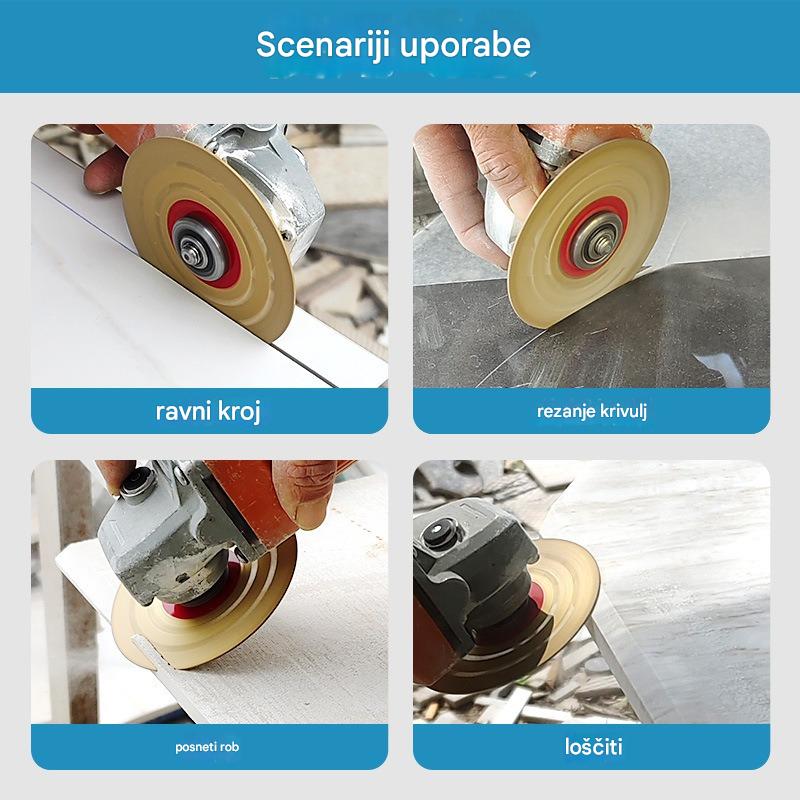 Scenariji uporabe

ravni kroj

rezanje krivulj

posneti rob

loščiti